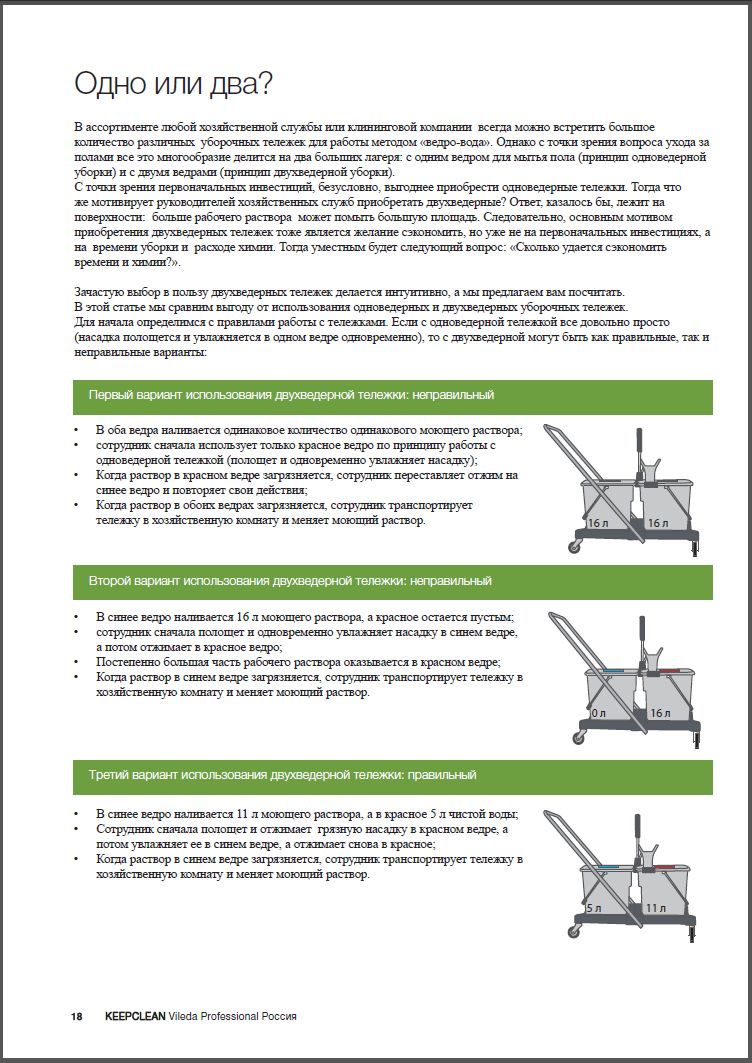 Одно или два?

В ассортименте любой хозяйственной службы или клининговой компании всегда можно встретить большое количество различных уборочных тележек для работы методом «ведро-вода». Однако с точки зрения вопроса ухода за полами все это многообразие делится на два больших лагеря: с одним ведром для мытья пола (принцип одноведерной уборки) и с двумя ведрами (принцип двухведерной уборки).
С точки зрения первоначальных инвестиций, безусловно, выгоднее приобрести одноведерные тележки. Тогда что же мотивирует руководителей хозяйственных служб приобретать двухведерные? Ответ, казалось бы, лежит на поверхности: больше рабочего раствора может помыть большую площадь. Следовательно, основным мотивом приобретения двухведерных тележек тоже является желание сэкономить, но уже не на первоначальных инвестициях, а на времени уборки и расходе химии. Тогда уместным будет следующий вопрос: «Сколько удается сэкономить времени и химии?».

Зачастую выбор в пользу двухведерных тележек делается интуитивно, а мы предлагаем вам посчитать.
В этой статье мы сравним выгоду от использования одноведерных и двухведерных уборочных тележек.
Для начала определимся с правилами работы с тележками. Если с одноведерной тележкой все довольно просто (насадка полощется и увлажняется в одном ведре одновременно), то с двухведерной могут быть как правильные, так и неправильные варианты:

Первый вариант использования двухведерной тележки: неправильный

• В оба ведра наливается одинаковое количество одинакового моющего раствора;
• сотрудник сначала использует только красное ведро по принципу работы с одноведерной тележкой (полощет и одновременно увлажняет насадку);
• Когда раствор в красном ведре загрязняется, сотрудник переставляет отжим на синее ведро и повторяет свои действия;
• Когда раствор в обоих ведрах загрязняется, сотрудник транспортирует тележку в хозяйственную комнату и меняет моющий раствор.

16 л 16 л

Второй вариант использования двухведерной тележки: неправильный

• В синее ведро наливается 16 л моющего раствора, а красное остается пустым;
• сотрудник сначала полощет и одновременно увлажняет насадку в синем ведре, а потом отжимает в красное ведро;
• Постепенно большая часть рабочего раствора оказывается в красном ведре;
• Когда раствор в синем ведре загрязняется, сотрудник транспортирует тележку в хозяйственную комнату и меняет моющий раствор.

0 л 16 л

Третий вариант использования двухведерной тележки: правильный

• В синее ведро наливается 11 л моющего раствора, а в красное 5 л чистой воды;
• Сотрудник сначала полощет и отжимает грязную насадку в красном ведре, а потом увлажняет ее в синем ведре, а отжимает снова в красное;
• Когда раствор в синем ведре загрязняется, сотрудник транспортирует тележку в хозяйственную комнату и меняет моющий раствор.

5 л 11 л

18 KEEPCLEAN Vileda Professional Россия