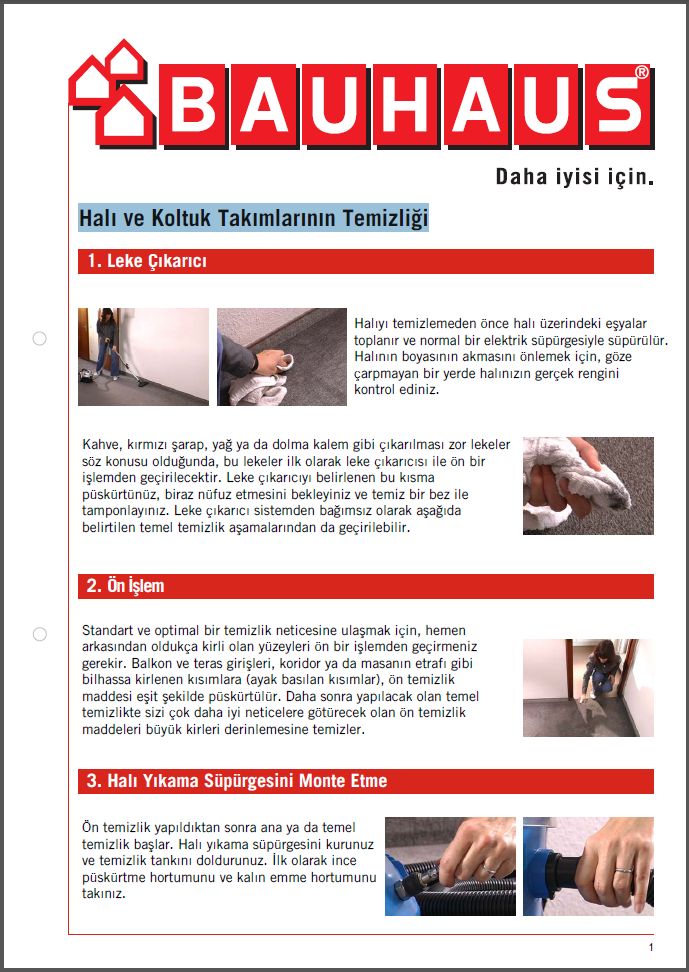 BAUHAUS®

Daha iyisi için.

Halı ve Koltuk Takımlarının Temizliği

1. Leke Çıkarıcı

Halıyı temizlemeden önce halı üzerindeki eşyalar toplanır ve normal bir elektrik süpürgesiyle süpürülür. Halının boyasının akmasını önlemek için, göze çarpmayan bir yerde halınızın gerçek rengini kontrol ediniz.

Kahve, kırmızı şarap, yağ ya da dolma kalem gibi çıkarılması zor lekeler söz konusu olduğunda, bu lekeler ilk olarak leke çıkarıcısı ile ön bir işlemden geçirilecektir. Leke çıkarıcıyı belirlenen bu kısma püskürtünüz, biraz nüfuz etmesini bekleyiniz ve temiz bir bez ile tamponlayınız. Leke çıkarıcı sistemden bağımsız olarak aşağıda belirtilen temel temizlik aşamalarından da geçirilebilir.

2. Ön İşlem

Standart ve optimal bir temizlik neticesine ulaşmak için, hemen arkasından oldukça kirli olan yüzeyleri ön bir işlemden geçirmeniz gerekir. Balkon ve teras girişleri, koridor ya da masanın etrafı gibi bilhassa kirlenen kısımlara (ayak basılan kısımlar), ön temizlik maddesi eşit şekilde püskürtülür. Daha sonra yapılacak olan temel temizlikte sizi çok daha iyi neticelere götürecek olan ön temizlik maddeleri büyük kirleri derinlemesine temizler.

3. Halı Yıkama Süpürgesini Monte Etme

Ön temizlik yapıldıktan sonra ana ya da temel temizlik başlar. Halı yıkama süpürgesini kurunuz ve temizlik tankını doldurunuz. İlk olarak ince püskürtme hortumunu ve kalın emme hortumunu takınız.

1