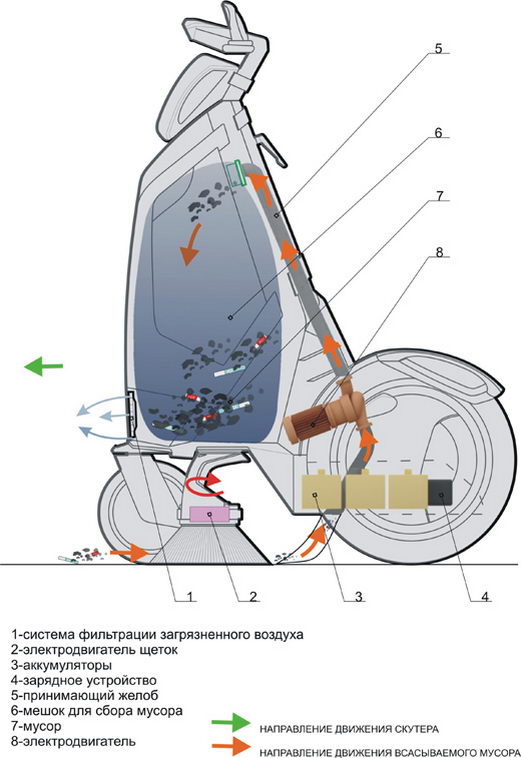 5
6
7
8
1
2
3
4

1-система фильтрации загрязненного воздуха
2-электродвигатель щеток
3-аккумуляторы
4-зарядное устройство
5-принимающий желоб
6-мешок для сбора мусора
7-мусор
8-электродвигатель

НАПРАВЛЕНИЕ ДВИЖЕНИЯ СКУТЕРА
НАПРАВЛЕНИЕ ДВИЖЕНИЯ ВСАСЫВАЕМОГО МУСОРА